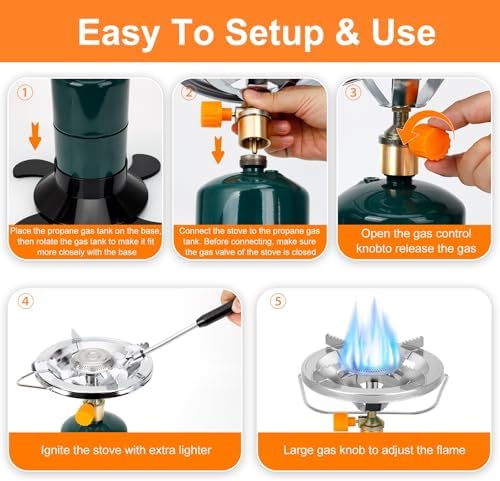 Easy To Setup & Use

①

Place the propane gas tank on the base, then rotate the gas tank to make it fit more closely with the base

②

Connect the stove to the propane gas tank. Before connecting, make sure the gas valve of the stove is closed

③

Open the gas control knobto release the gas

④

Ignite the stove with extra lighter

⑤

Large gas knob to adjust the flame